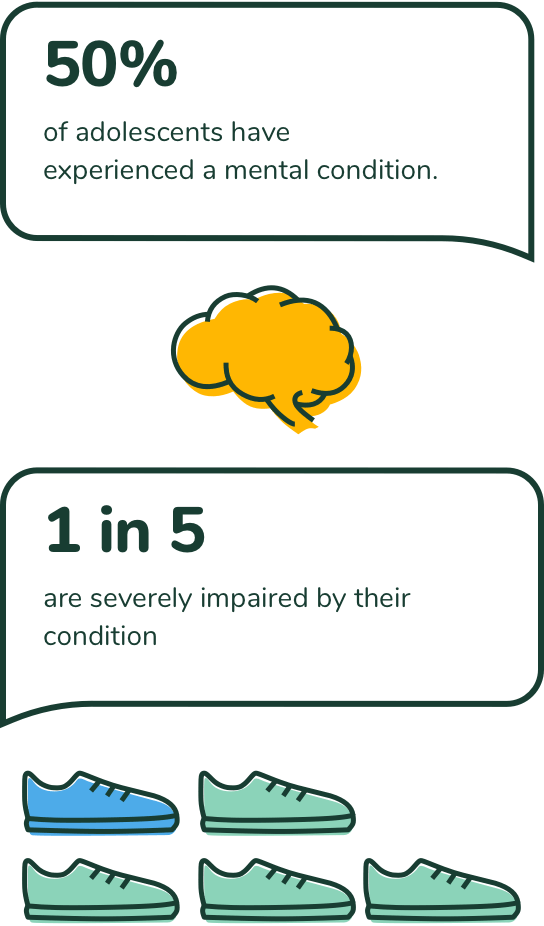 50%

of adolescents have experienced a mental condition.

1 in 5

are severely impaired by their condition