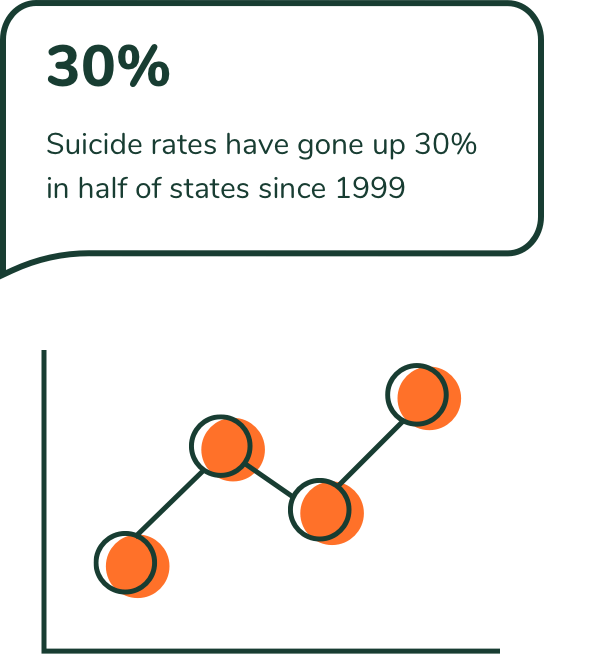 30%

Suicide rates have gone up 30% in half of states since 1999